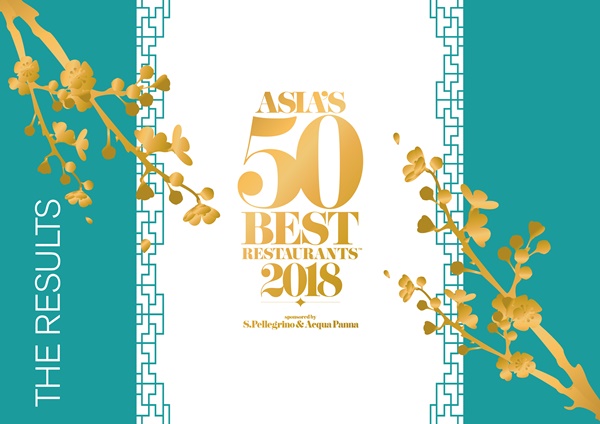 THE RESULTS

ASIA'S
50
BEST
RESTAURANTS™
2018

sponsored by
S.Pellegrino & Acqua Panna